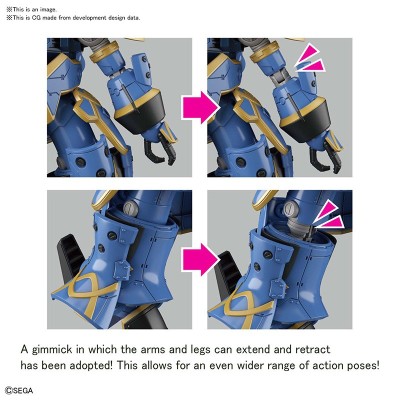 ※This is an image.
※This is CG made from development design data.

A gimmick in which the arms and legs can extend and retract has been adopted! This allows for an even wider range of action poses!

©SEGA