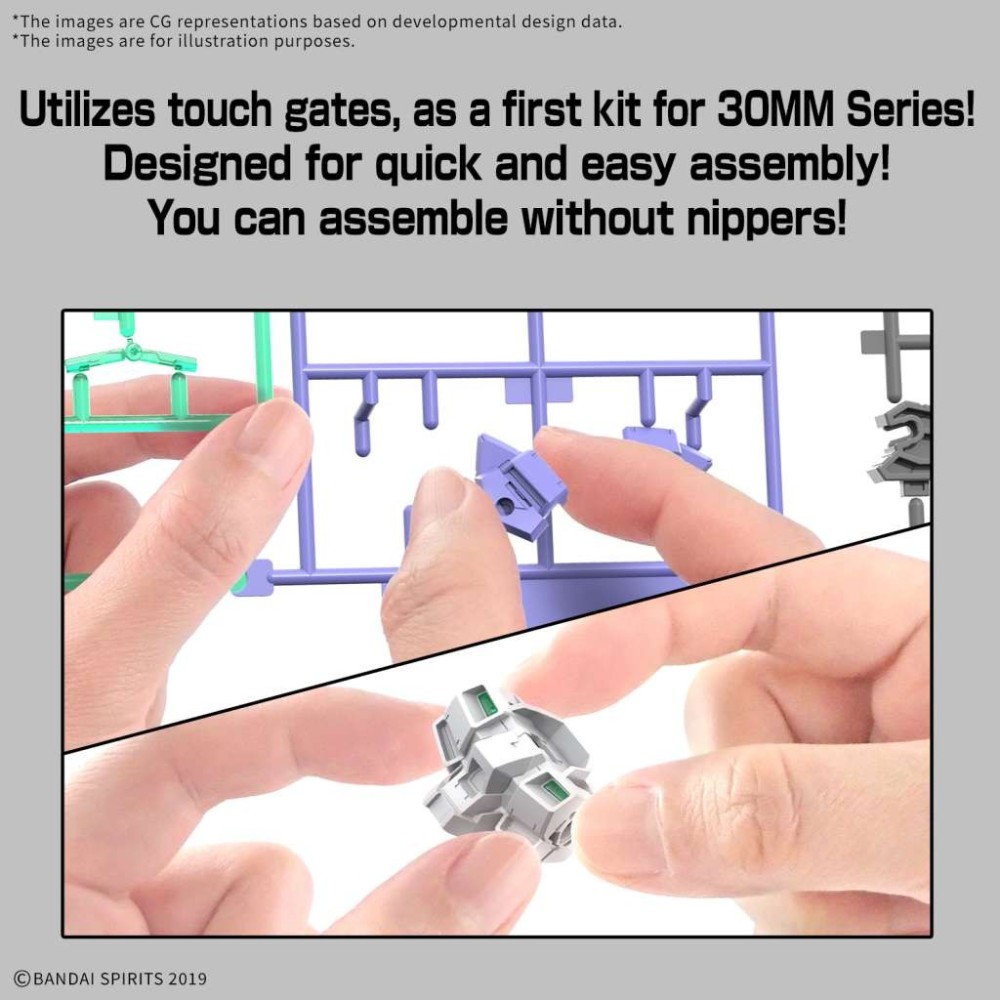 *The images are CG representations based on developmental design data.
*The images are for illustration purposes.

Utilizes touch gates, as a first kit for 30MM Series!
Designed for quick and easy assembly!
You can assemble without nippers!

©BANDAI SPIRITS 2019