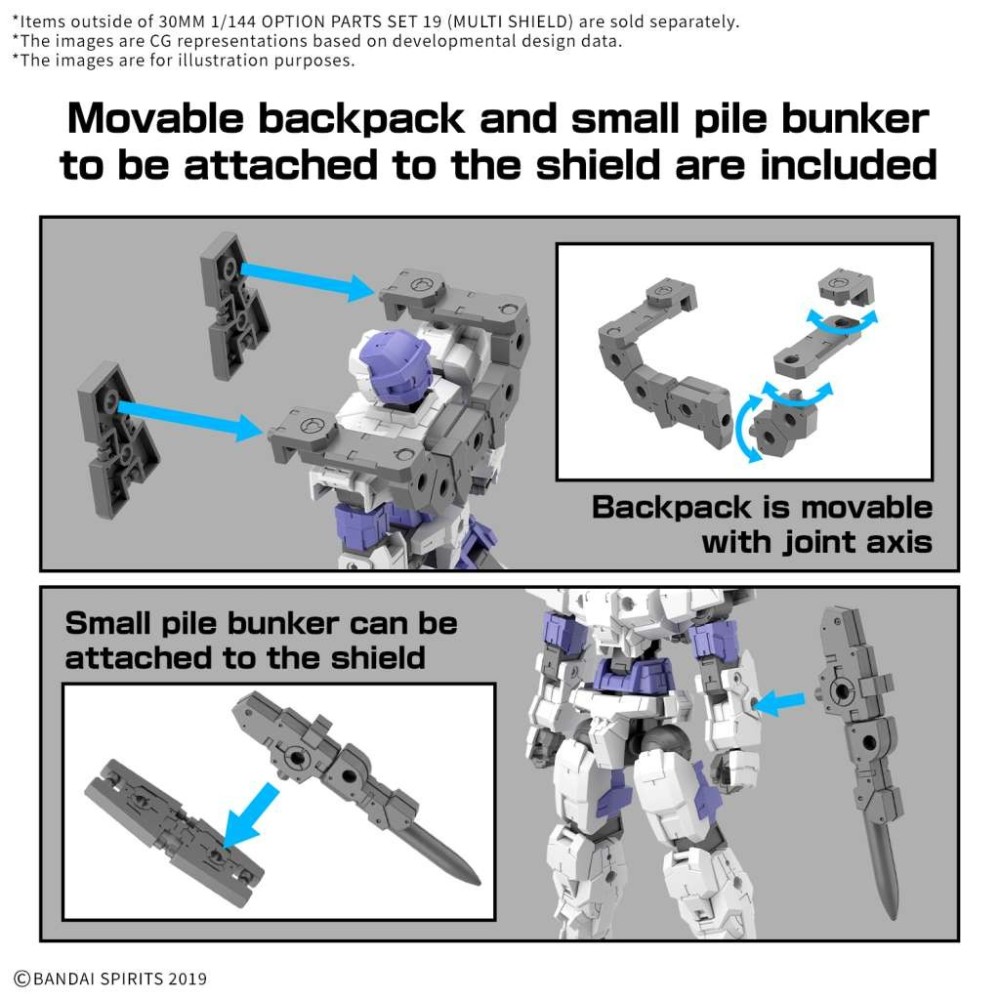 *Items outside of 30MM 1/144 OPTION PARTS SET 19 (MULTI SHIELD) are sold separately.
*The images are CG representations based on developmental design data.
*The images are for illustration purposes.

Movable backpack and small pile bunker to be attached to the shield are included

Backpack is movable with joint axis

Small pile bunker can be attached to the shield

©BANDAI SPIRITS 2019