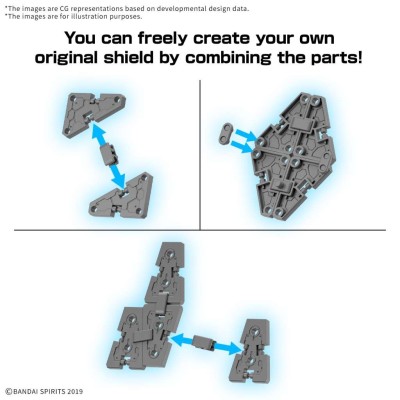 *The images are CG representations based on developmental design data.
*The images are for illustration purposes.

You can freely create your own original shield by combining the parts!

©BANDAI SPIRITS 2019