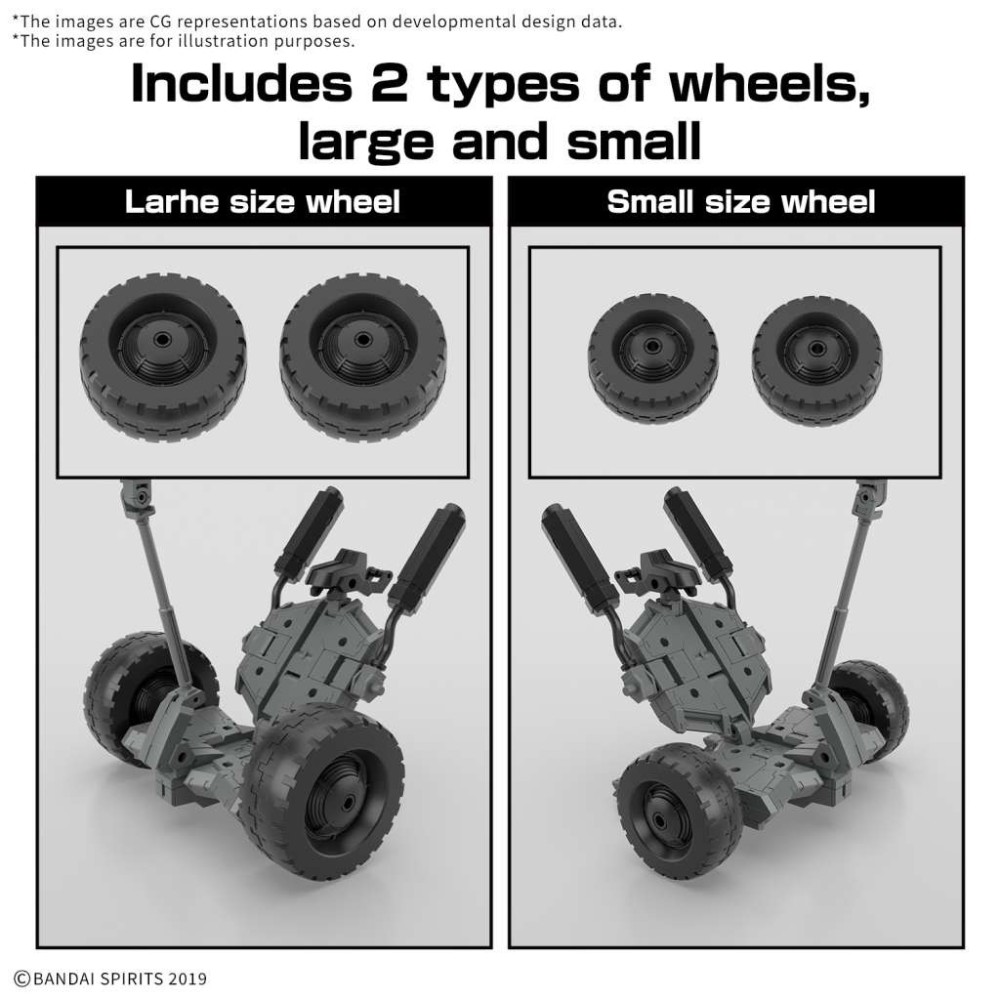 *The images are CG representations based on developmental design data.
*The images are for illustration purposes.

Includes 2 types of wheels, large and small

Larhe size wheel

Small size wheel

©BANDAI SPIRITS 2019