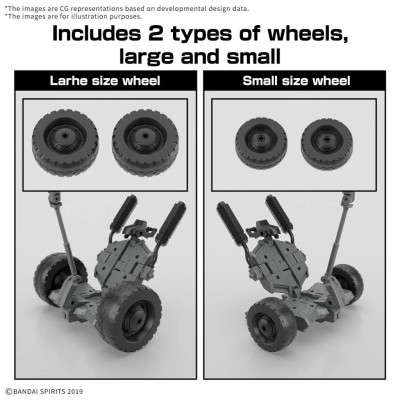 *The images are CG representations based on developmental design data.
*The images are for illustration purposes.

Includes 2 types of wheels, large and small

Larhe size wheel

Small size wheel

©BANDAI SPIRITS 2019