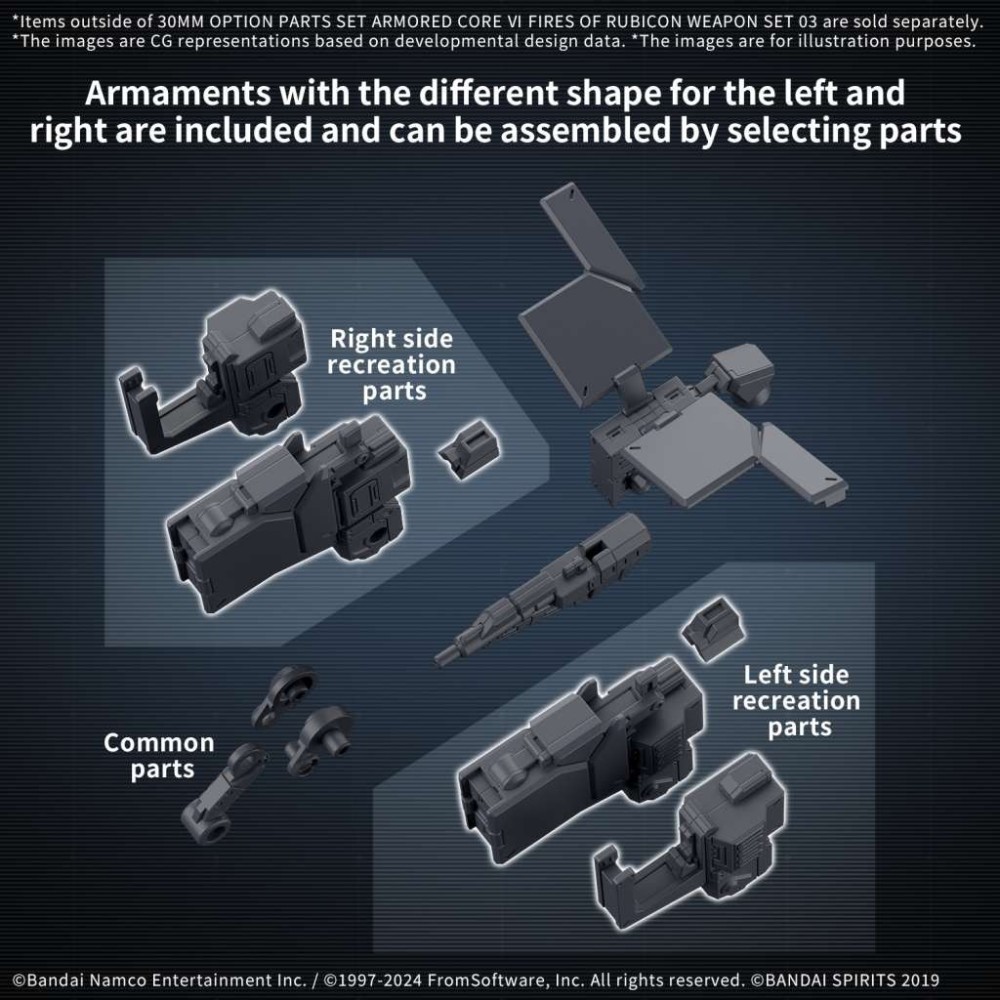 *Items outside of 30MM OPTION PARTS SET ARMORED CORE VI FIRES OF RUBICON WEAPON SET 03 are sold separately.
*The images are CG representations based on developmental design data. *The images are for illustration purposes.

Armaments with the different shape for the left and right are included and can be assembled by selecting parts

Right side recreation parts

Common parts

Left side recreation parts

©Bandai Namco Entertainment Inc. / ©1997-2024 FromSoftware, Inc. All rights reserved. ©BANDAI SPIRITS 2019