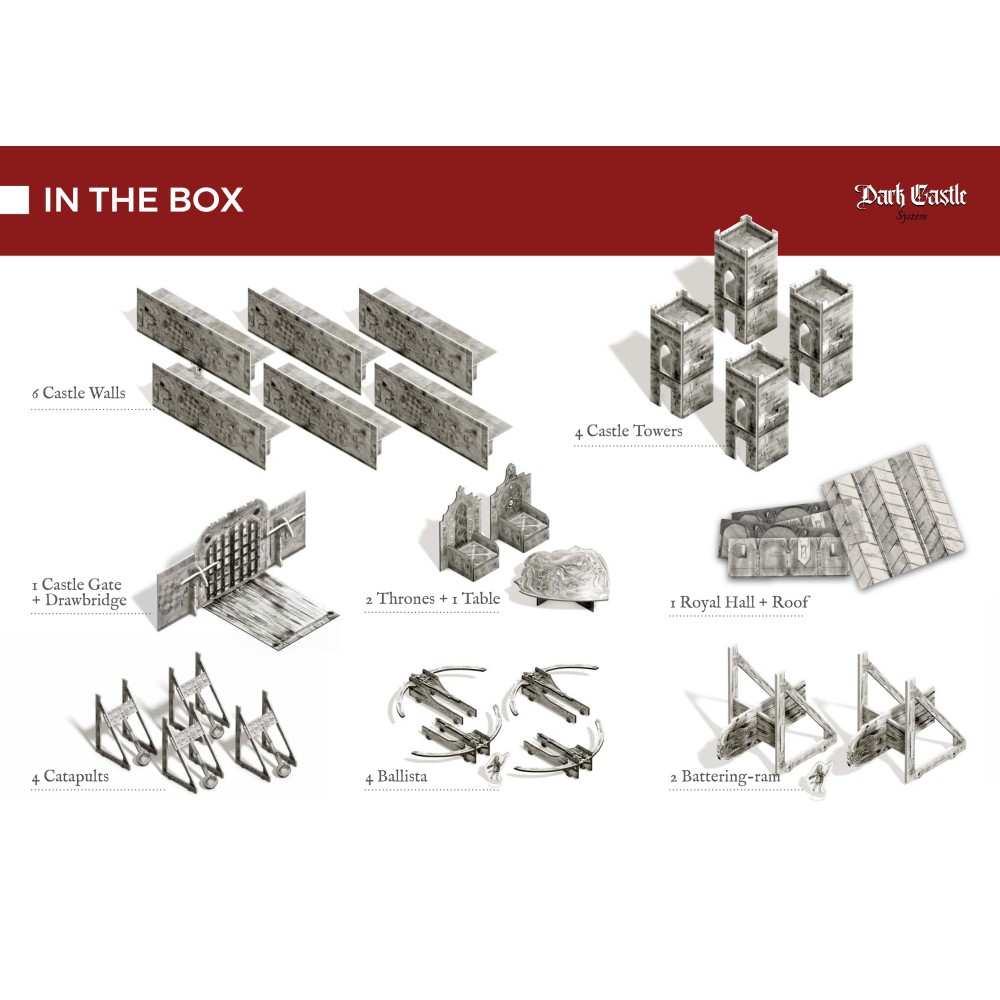 IN THE BOX

Dark Castle
System

6 Castle Walls

4 Castle Towers

1 Castle Gate + Drawbridge

2 Thrones + 1 Table

1 Royal Hall + Roof

4 Catapults

4 Ballista

2 Battering-ram